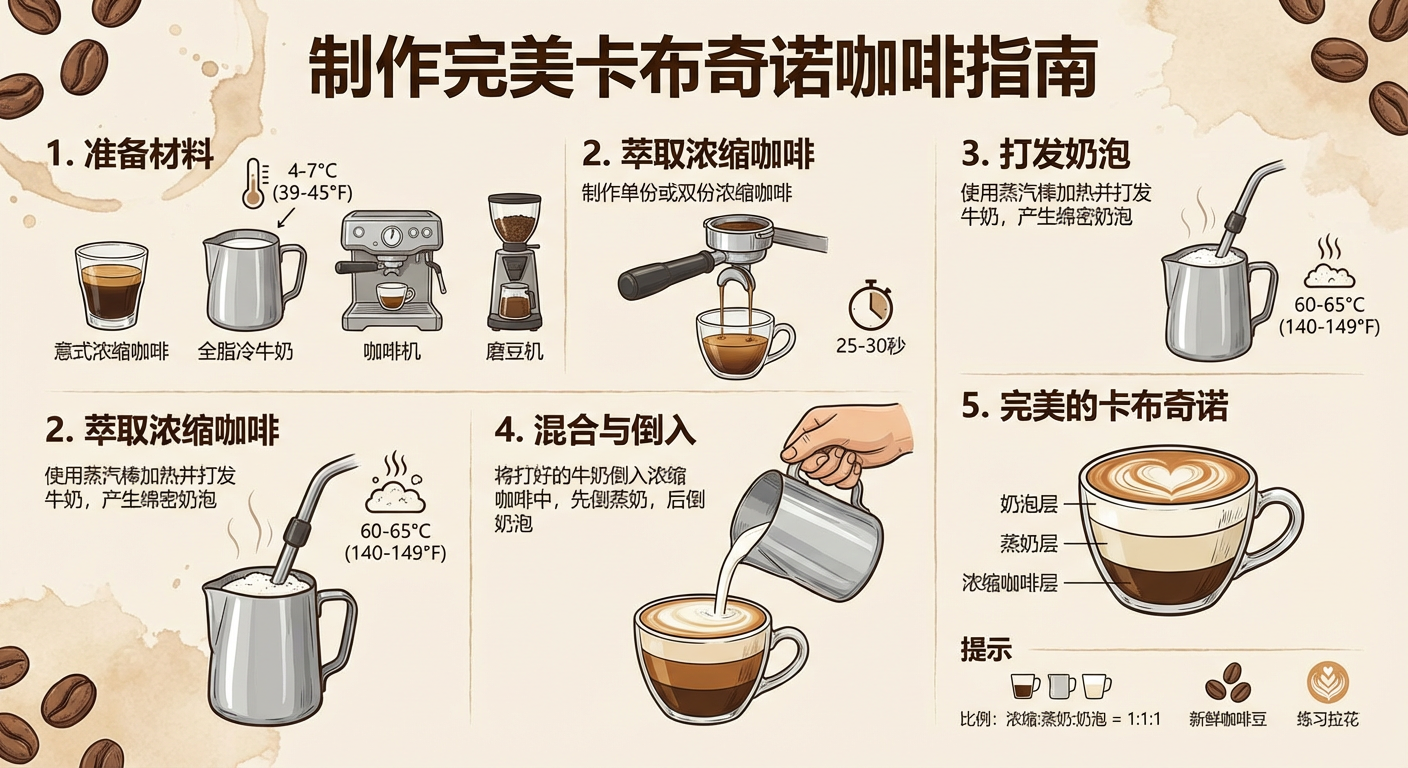 制作完美卡布奇诺咖啡指南

1. 准备材料

4-7°C
(39-45°F)

意式浓缩咖啡

全脂冷牛奶

咖啡机

磨豆机

2. 萃取浓缩咖啡

制作单份或双份浓缩咖啡

25-30秒

3. 打发奶泡

使用蒸汽棒加热并打发牛奶，产生绵密奶泡

60-65°C
(140-149°F)

2. 萃取浓缩咖啡

使用蒸汽棒加热并打发牛奶，产生绵密奶泡

60-65°C
(140-149°F)

4. 混合与倒入

将打好的牛奶倒入浓缩咖啡中，先倒蒸奶，后倒奶泡

5. 完美的卡布奇诺

奶泡层

蒸奶层

浓缩咖啡层

提示

比例：浓缩:蒸奶:奶泡 = 1:1:1

新鲜咖啡豆

练习拉花